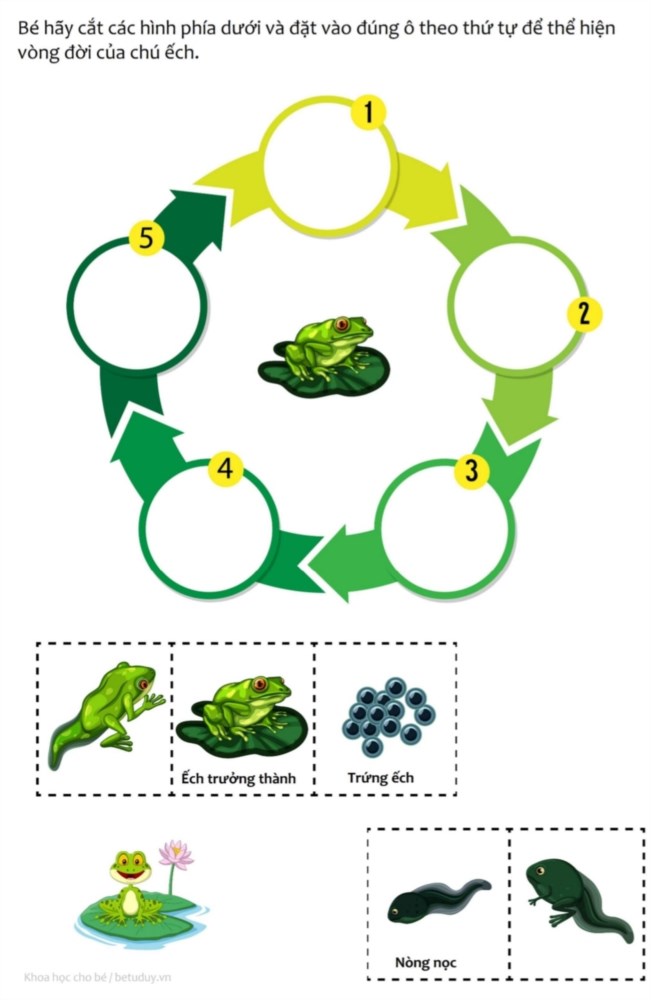 Bé hãy cắt các hình phía dưới và đặt vào đúng ô theo thứ tự để thể hiện vòng đời của chú ếch.

1

2

3

4

5

Ếch trưởng thành

Trứng ếch

Nòng nọc

Khoa học cho bé / betuduy.vn